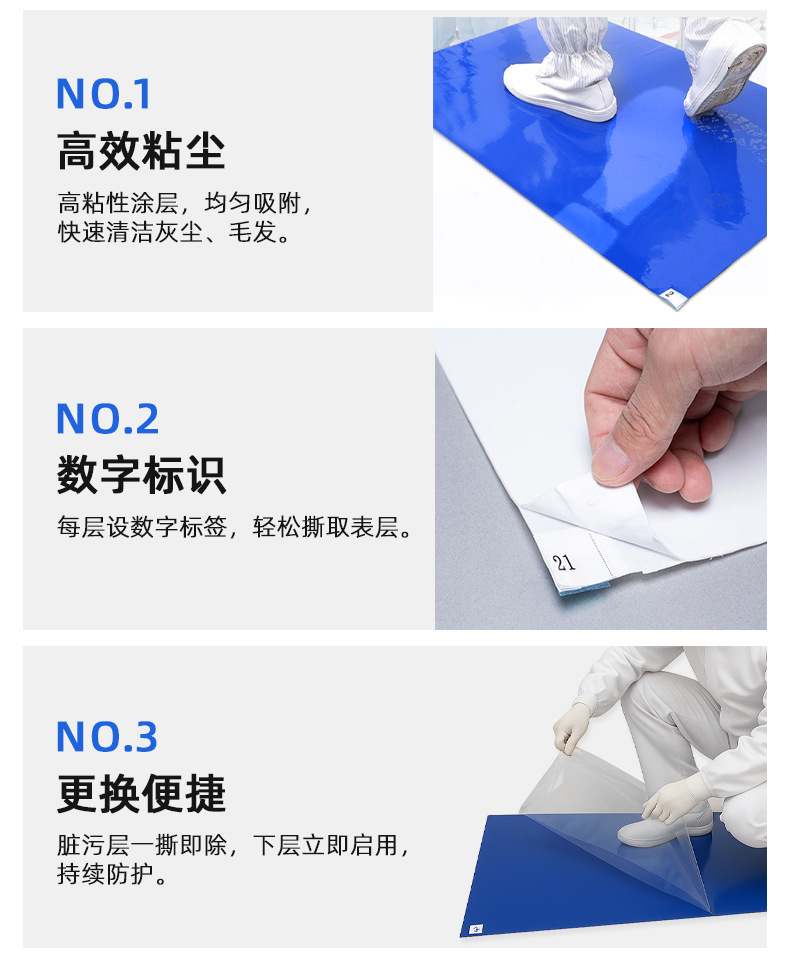 NO.1
高效粘尘
高粘性涂层，均匀吸附，快速清洁灰尘、毛发。

NO.2
数字标识
每层设数字标签，轻松撕取表层。

21

NO.3
更换便捷
脏污层一撕即除，下层立即启用，持续防护。